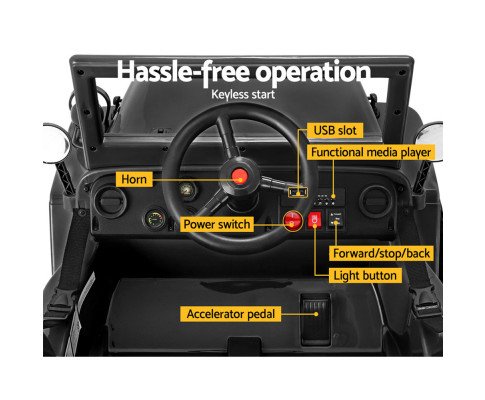 Hassle-free operation
Keyless start

USB slot

Functional media player

Horn

Power switch

Forward/stop/back

Light button

Accelerator pedal